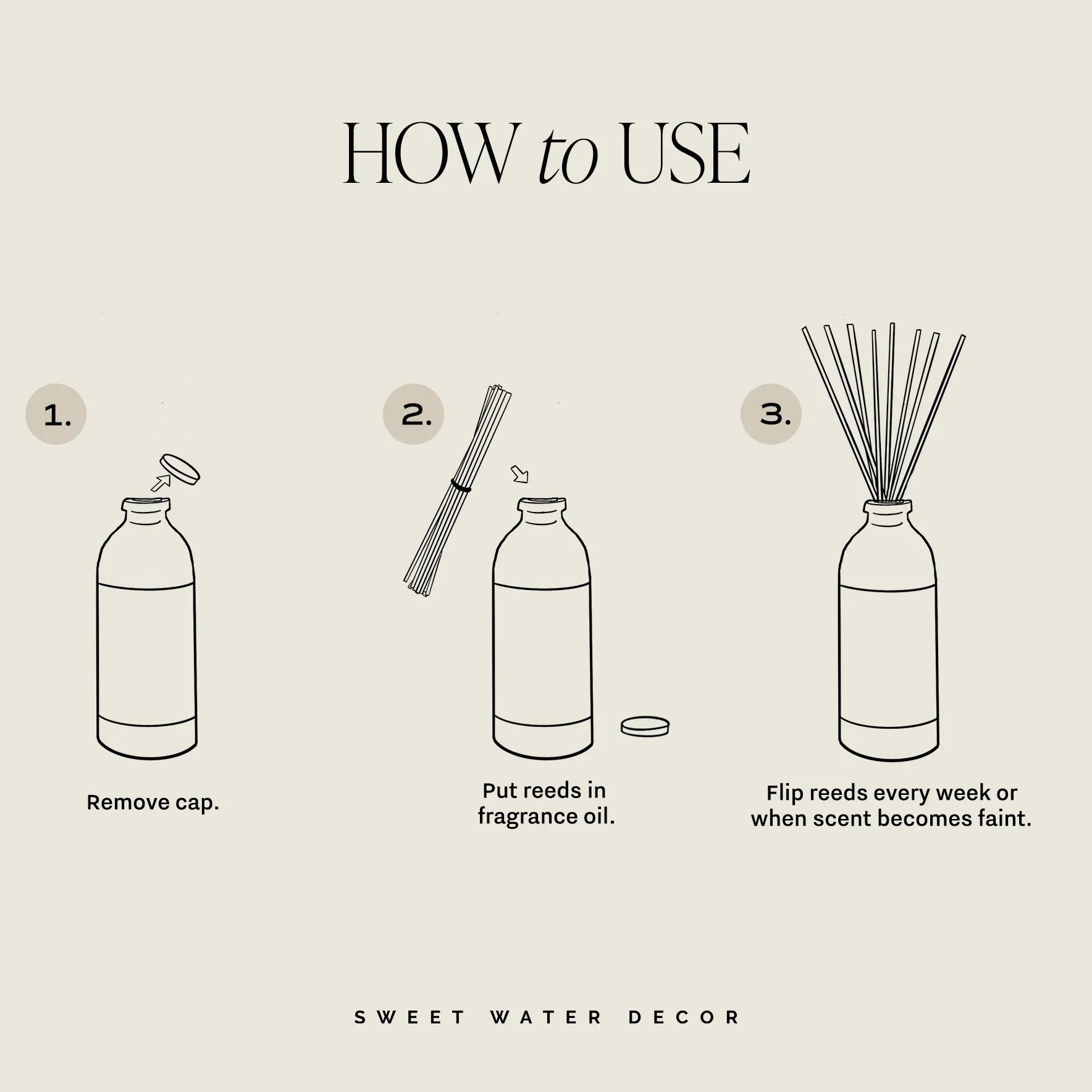 HOW to USE

1.

Remove cap.

2.

Put reeds in fragrance oil.

3.

Flip reeds every week or when scent becomes faint.

SWEET WATER DECOR