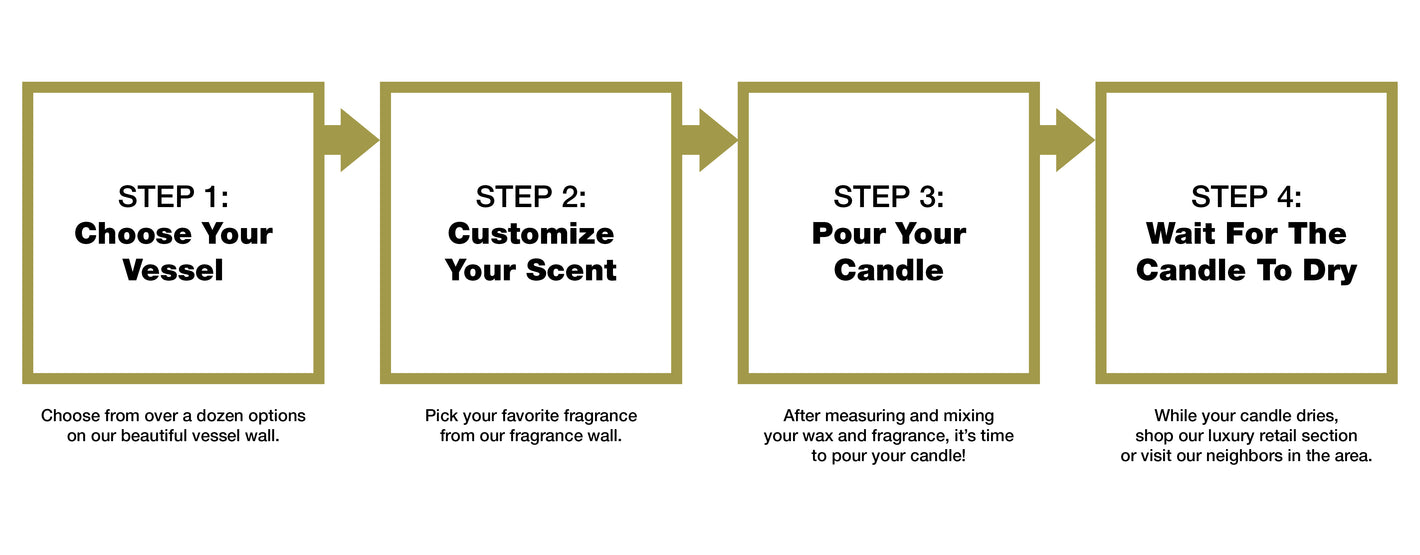 STEP 1:
Choose Your Vessel

Choose from over a dozen options on our beautiful vessel wall.

STEP 2:
Customize Your Scent

Pick your favorite fragrance from our fragrance wall.

STEP 3:
Pour Your Candle

After measuring and mixing your wax and fragrance, it's time to pour your candle!

STEP 4:
Wait For The Candle To Dry

While your candle dries, shop our luxury retail section or visit our neighbors in the area.